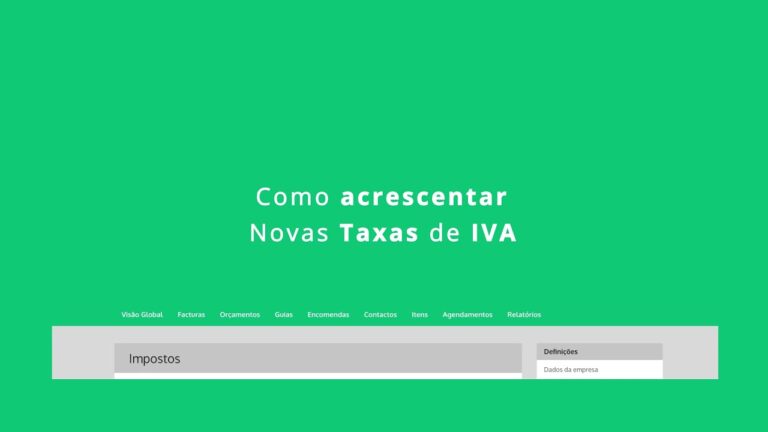 Como acrescentar
Novas Taxas de IVA

Visão Global Facturas Orçamentos Guias Encomendas Contactos Itens Agendamentos Relatórios

Impostos

Definições

Dados da empresa